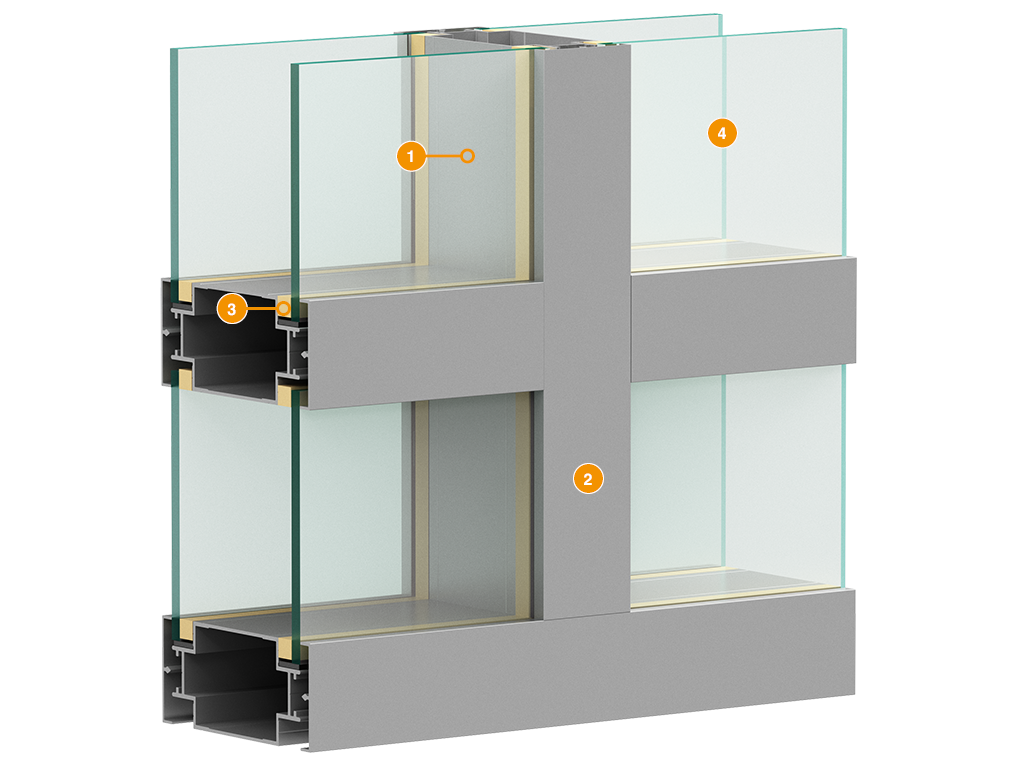 1
4
3
2